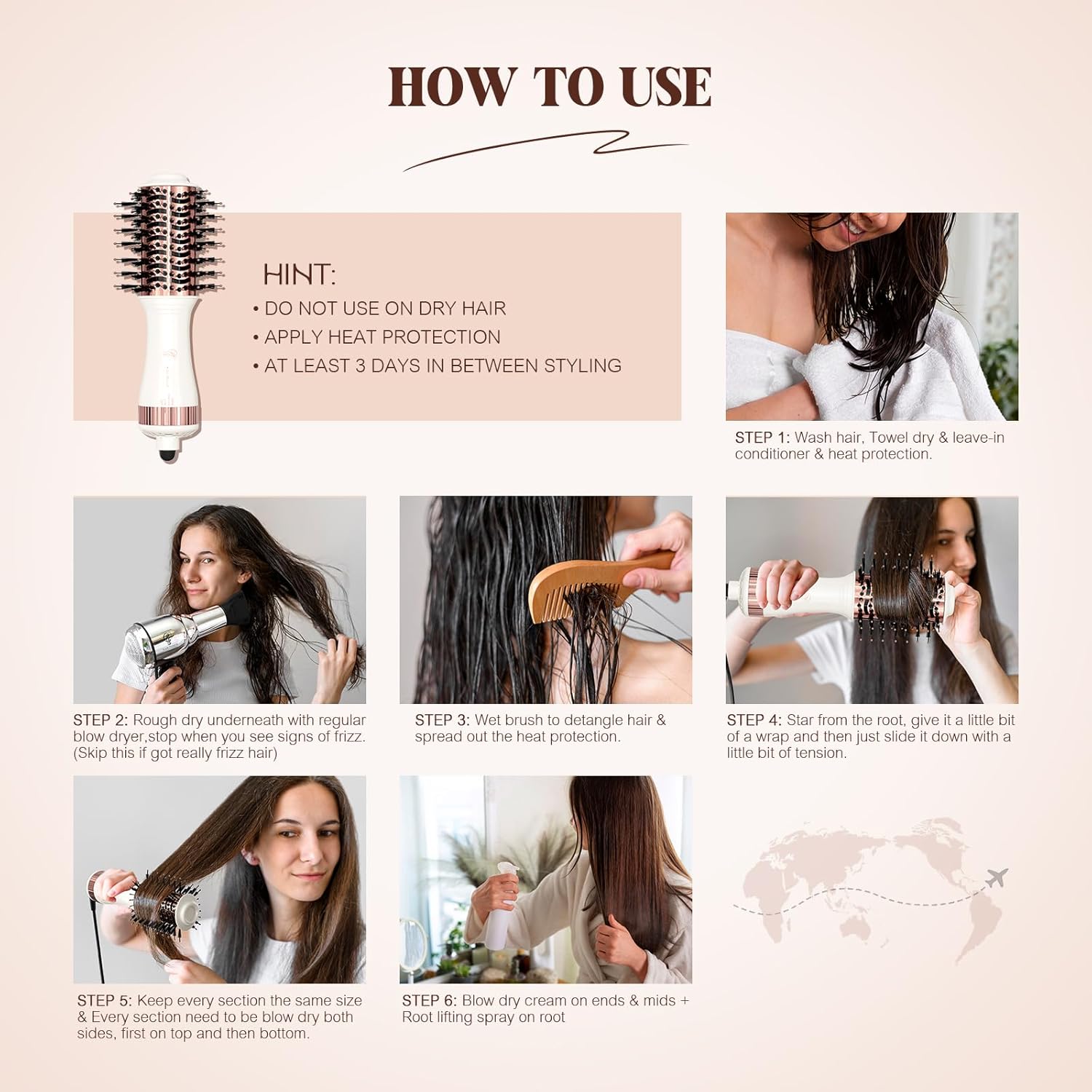 HOW TO USE

HINT:
• DO NOT USE ON DRY HAIR
• APPLY HEAT PROTECTION
• AT LEAST 3 DAYS IN BETWEEN STYLING

STEP 1: Wash hair, Towel dry & leave-in conditioner & heat protection.

STEP 2: Rough dry underneath with regular blow dryer,stop when you see signs of frizz. (Skip this if got really frizz hair)

STEP 3: Wet brush to detangle hair & spread out the heat protection.

STEP 4: Star from the root, give it a little bit of a wrap and then just slide it down with a little bit of tension.

STEP 5: Keep every section the same size & Every section need to be blow dry both sides, first on top and then bottom.

STEP 6: Blow dry cream on ends & mids + Root lifting spray on root